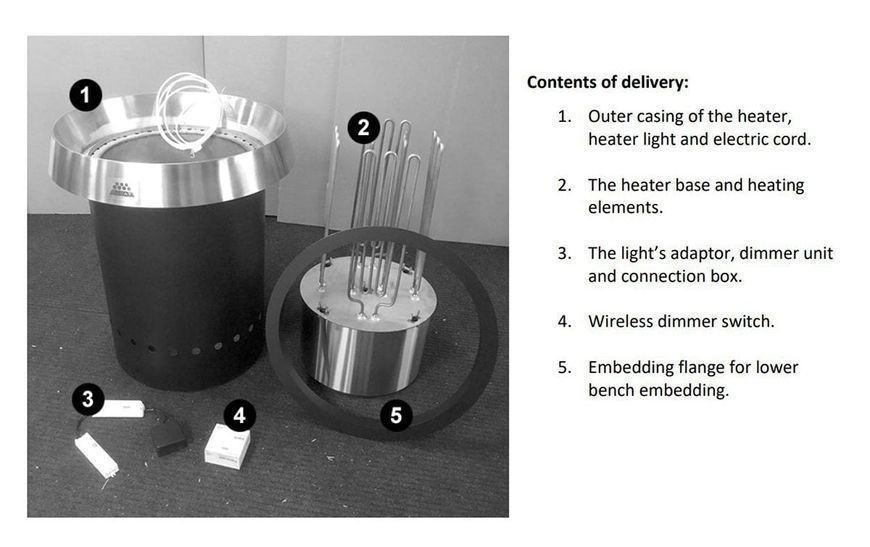 1

2

3

4

5

Contents of delivery:

1. Outer casing of the heater, heater light and electric cord.

2. The heater base and heating elements.

3. The light's adaptor, dimmer unit and connection box.

4. Wireless dimmer switch.

5. Embedding flange for lower bench embedding.